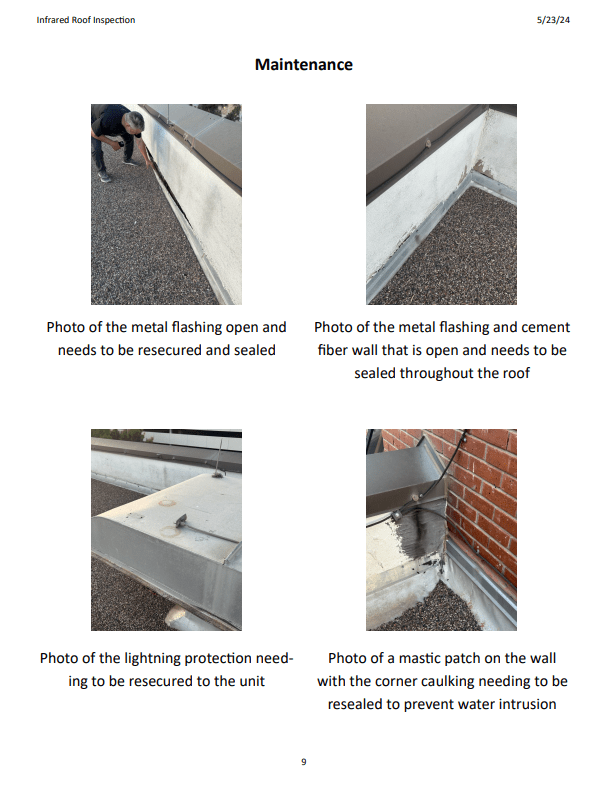 Infrared Roof Inspection

5/23/24

Maintenance

Photo of the metal flashing open and needs to be resecured and sealed

Photo of the metal flashing and cement fiber wall that is open and needs to be sealed throughout the roof

Photo of the lightning protection needing to be resecured to the unit

Photo of a mastic patch on the wall with the corner caulking needing to be resealed to prevent water intrusion

9