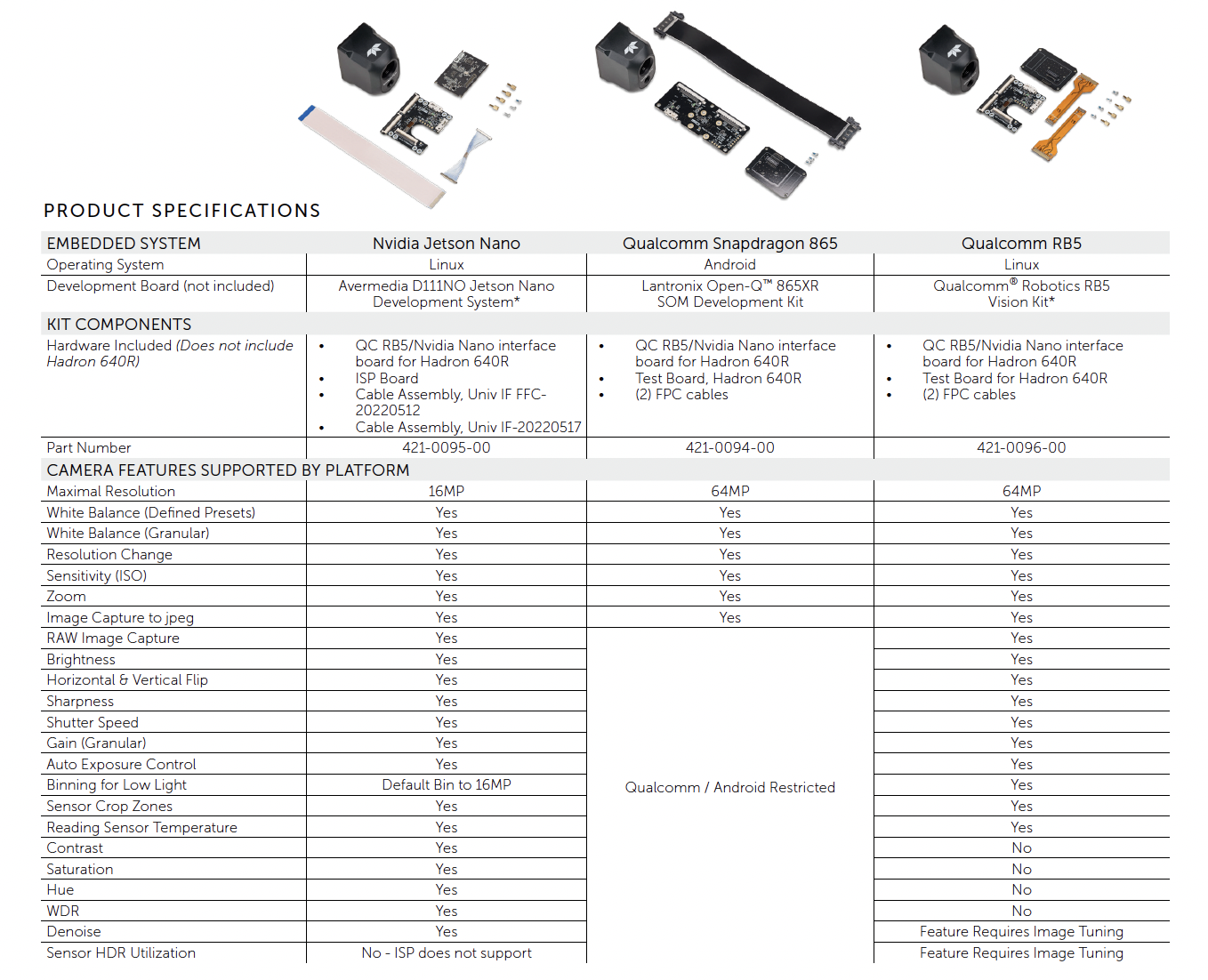 PRODUCT SPECIFICATIONS

| EMBEDDED SYSTEM | Nvidia Jetson Nano | Qualcomm Snapdragon 865 | Qualcomm RB5 |
|---|---|---|---|
| Operating System | Linux | Android | Linux |
| Development Board (not included) | Avermedia D111NO Jetson Nano Development System* | Lantronix Open-Q™ 865XR SOM Development Kit | Qualcomm® Robotics RB5 Vision Kit* |
| KIT COMPONENTS | | | |
| Hardware Included (Does not include Hadron 640R) | • QC RB5/Nvidia Nano interface board for Hadron 640R • ISP Board • Cable Assembly, Univ IF FFC-20220512 • Cable Assembly, Univ IF-20220517 | • QC RB5/Nvidia Nano interface board for Hadron 640R • Test Board, Hadron 640R • (2) FPC cables | • QC RB5/Nvidia Nano interface board for Hadron 640R • Test Board for Hadron 640R • (2) FPC cables |
| Part Number | 421-0095-00 | 421-0094-00 | 421-0096-00 |
| CAMERA FEATURES SUPPORTED BY PLATFORM | | | |
| Maximal Resolution | 16MP | 64MP | 64MP |
| White Balance (Defined Presets) | Yes | Yes | Yes |
| White Balance (Granular) | Yes | Yes | Yes |
| Resolution Change | Yes | Yes | Yes |
| Sensitivity (ISO) | Yes | Yes | Yes |
| Zoom | Yes | Yes | Yes |
| Image Capture to jpeg | Yes | Yes | Yes |
| RAW Image Capture | Yes | Qualcomm / Android Restricted | Yes |
| Brightness | Yes | | Yes |
| Horizontal & Vertical Flip | Yes | | Yes |
| Sharpness | Yes | | Yes |
| Shutter Speed | Yes | | Yes |
| Gain (Granular) | Yes | | Yes |
| Auto Exposure Control | Yes | | Yes |
| Binning for Low Light | Default Bin to 16MP | | Yes |
| Sensor Crop Zones | Yes | | Yes |
| Reading Sensor Temperature | Yes | | Yes |
| Contrast | Yes | | No |
| Saturation | Yes | | No |
| Hue | Yes | | No |
| WDR | Yes | | No |
| Denoise | Yes | | Feature Requires Image Tuning |
| Sensor HDR Utilization | No - ISP does not support | | Feature Requires Image Tuning |